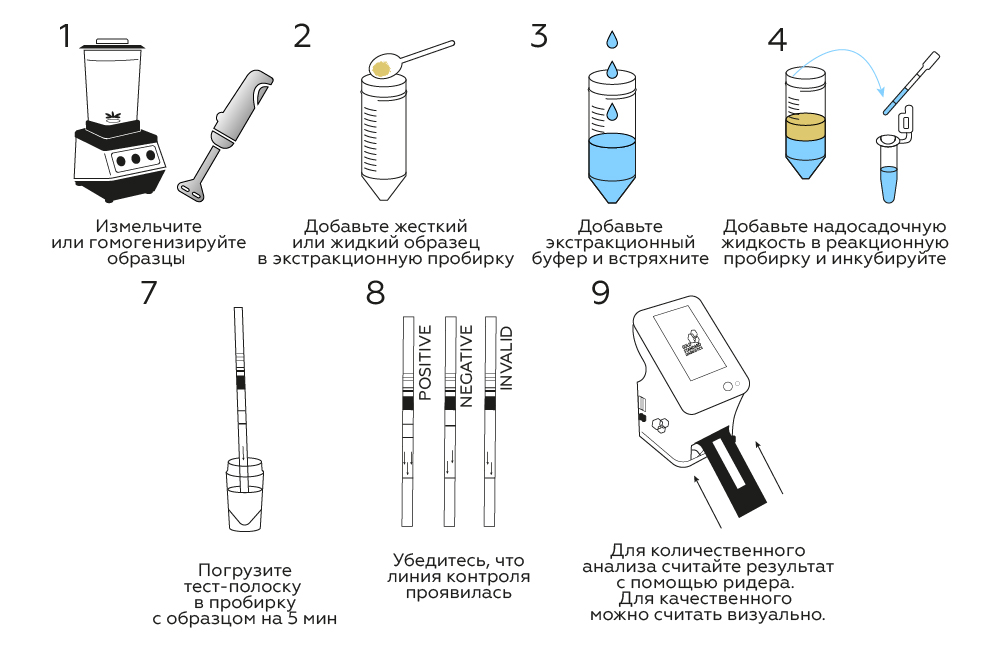 1

Измельчите или гомогенизируйте образцы

2

Добавьте жесткий или жидкий образец в экстракционную пробирку

3

Добавьте экстракционный буфер и встряхните

4

Добавьте надосадочную жидкость в реакционную пробирку и инкубируйте

7

Погрузите тест-полоску в пробирку с образцом на 5 мин

8

POSITIVE NEGATIVE INVALID

Убедитесь, что линия контроля проявилась

9

Для количественного анализа считайте результат с помощью ридера. Для качественного можно считать визуально.